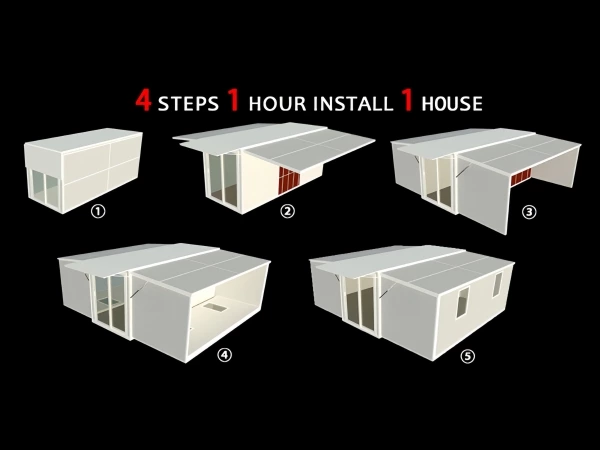 4 STEPS 1 HOUR INSTALL 1 HOUSE

①

②

③

④

⑤